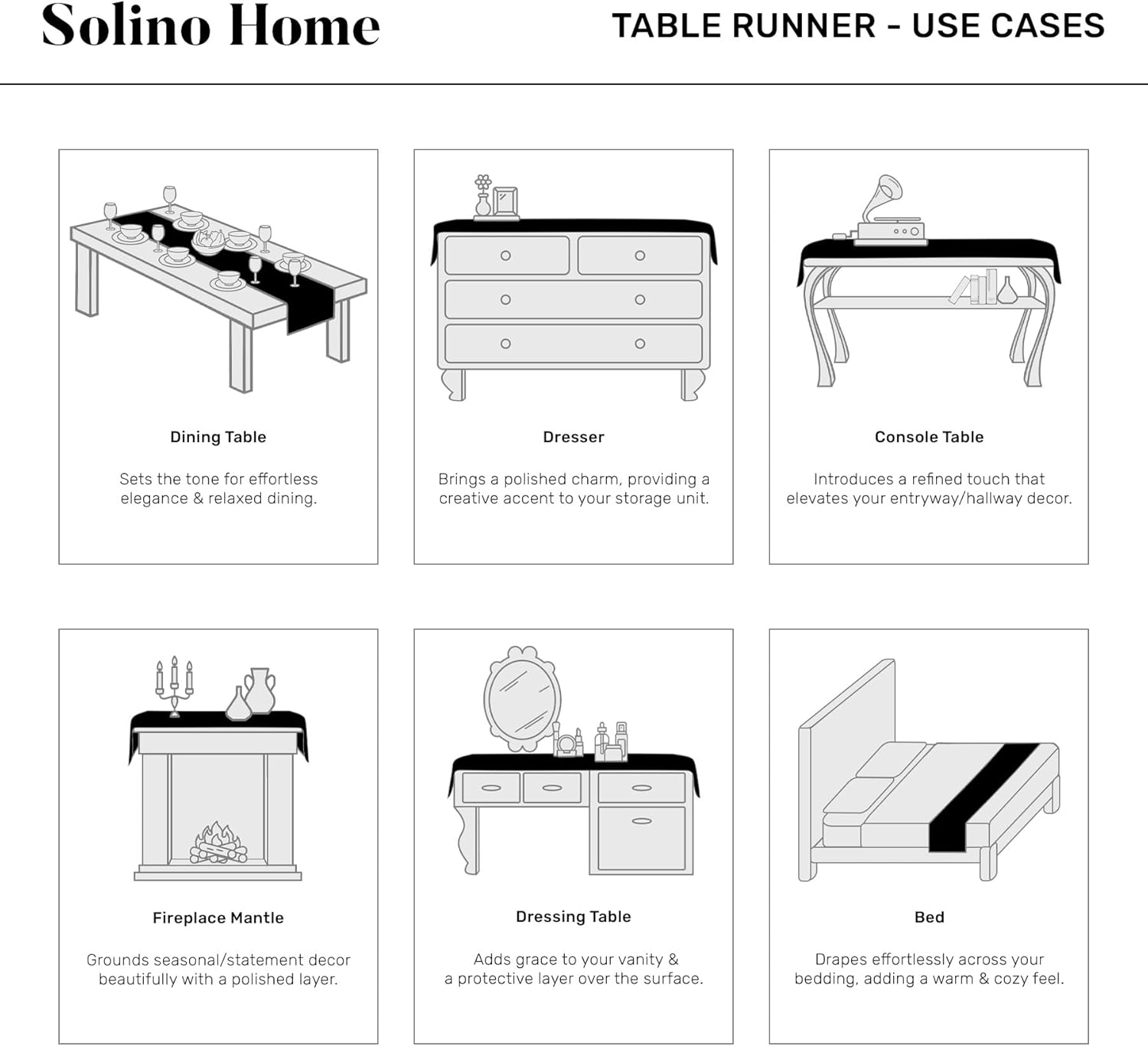 Solino Home

TABLE RUNNER - USE CASES

Dining Table

Sets the tone for effortless elegance & relaxed dining.

Dresser

Brings a polished charm, providing a creative accent to your storage unit.

Console Table

Introduces a refined touch that elevates your entryway/hallway decor.

Fireplace Mantle

Grounds seasonal/statement decor beautifully with a polished layer.

Dressing Table

Adds grace to your vanity & a protective layer over the surface.

Bed

Drapes effortlessly across your bedding, adding a warm & cozy feel.